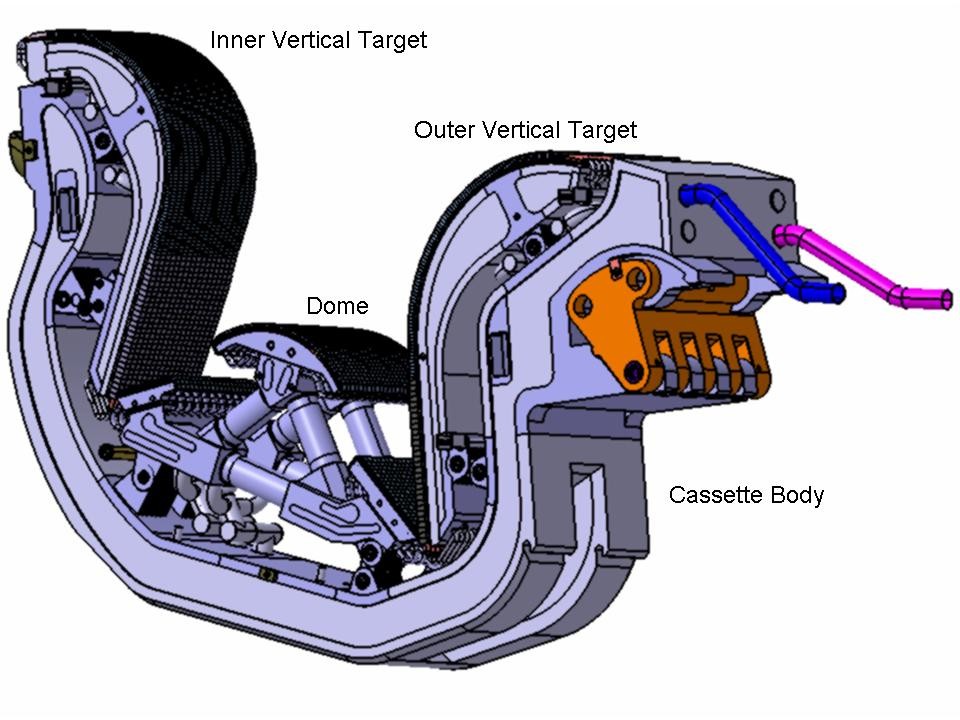 Inner Vertical Target

Outer Vertical Target

Dome

Cassette Body